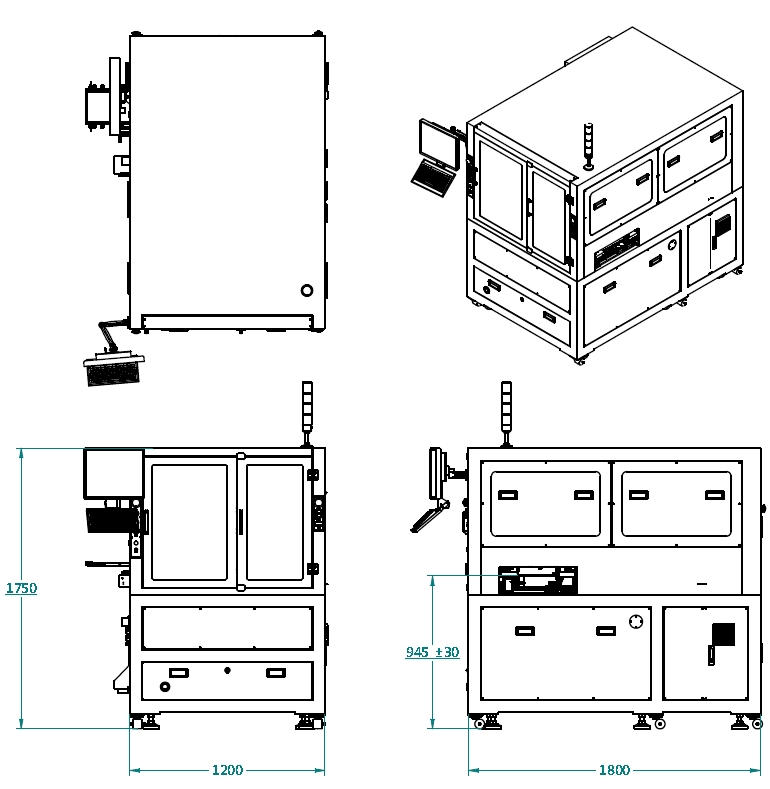 1750

945 ±30

1200

1800